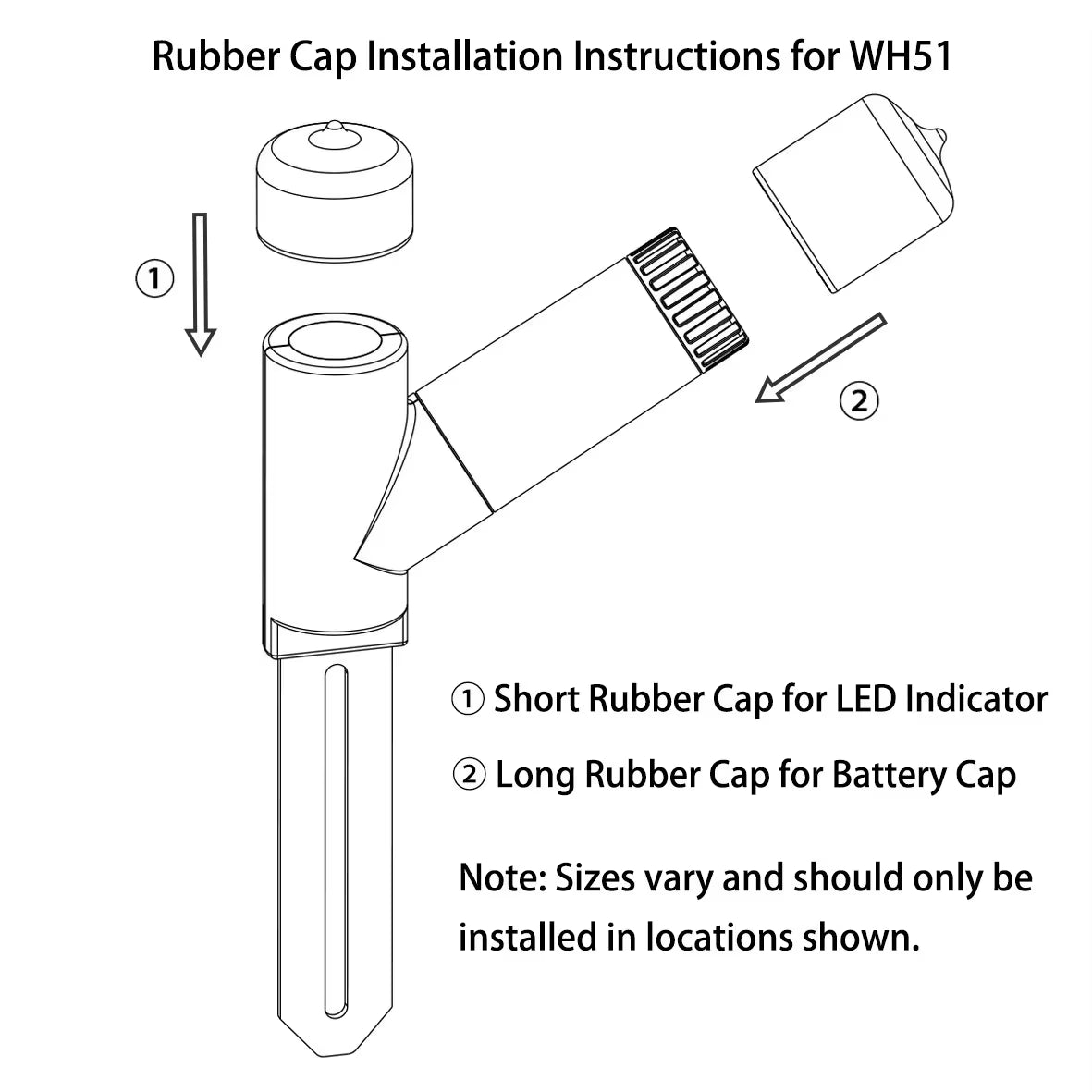 Rubber Cap Installation Instructions for WH51

①

②

① Short Rubber Cap for LED Indicator

② Long Rubber Cap for Battery Cap

Note: Sizes vary and should only be installed in locations shown.