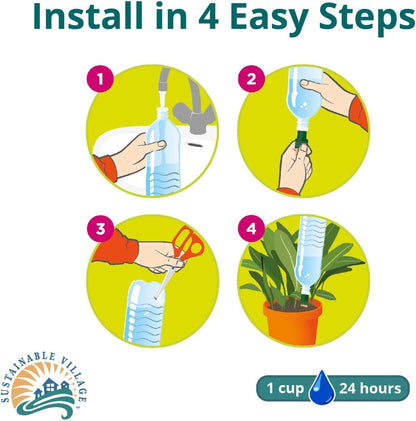 Install in 4 Easy Steps

1

2

3

4

SUSTAINABLE VILLAGE

1 cup 24 hours